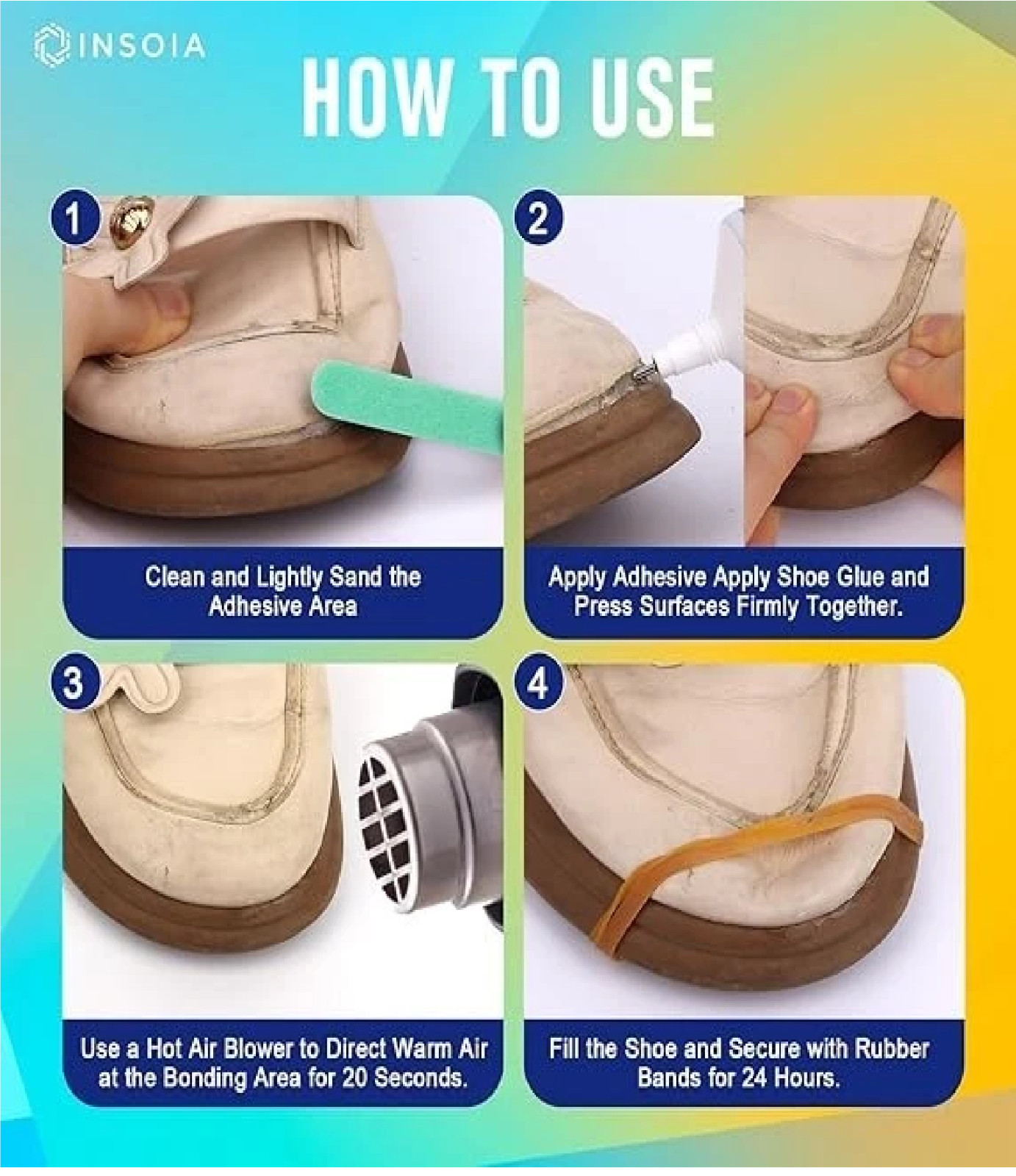 INSOIA

HOW TO USE

1

Clean and Lightly Sand the Adhesive Area

2

Apply Adhesive Apply Shoe Glue and Press Surfaces Firmly Together.

3

Use a Hot Air Blower to Direct Warm Air at the Bonding Area for 20 Seconds.

4

Fill the Shoe and Secure with Rubber Bands for 24 Hours.